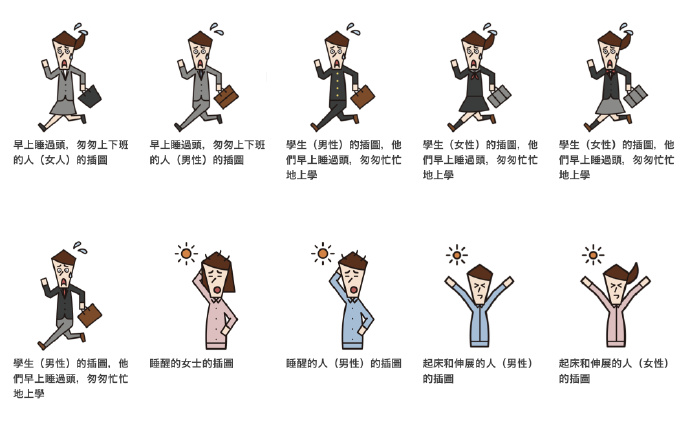 早上睡過頭，匆匆上下班的人（女人）的插圖

早上睡過頭，匆匆上下班的人（男性）的插圖

學生（男性）的插圖，他們早上睡過頭，匆匆忙忙地上學

學生（女性）的插圖，他們早上睡過頭，匆匆忙忙地上學

學生（女性）的插圖，他們早上睡過頭，匆匆忙忙地上學

學生（男性）的插圖，他們早上睡過頭，匆匆忙忙地上學

睡醒的女士的插圖

睡醒的人（男性）的插圖

起床和伸展的人（男性）的插圖

起床和伸展的人（女性）的插圖